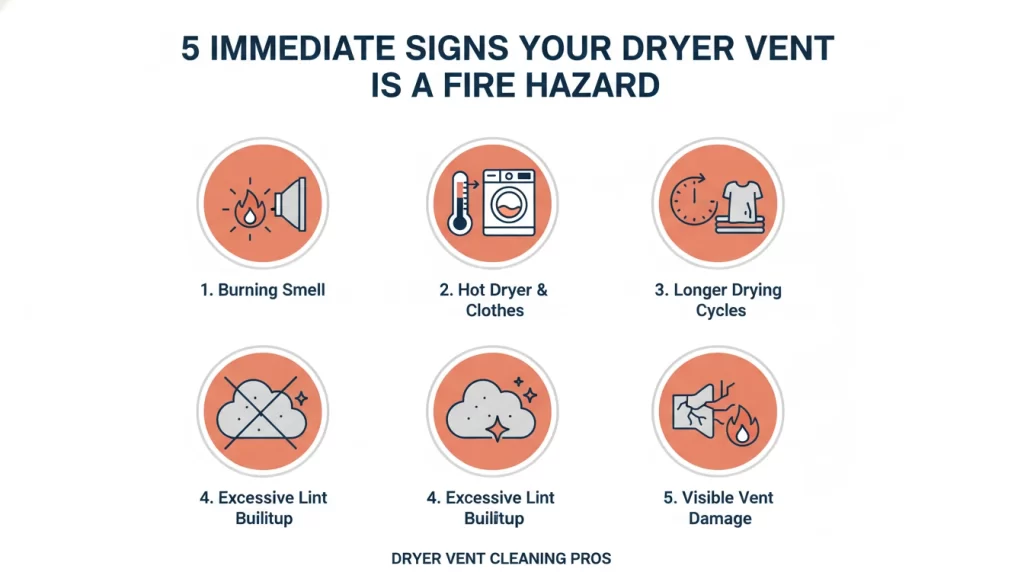 5 IMMEDIATE SIGNS YOUR DRYER VENT IS A FIRE HAZARD

1. Burning Smell

2. Hot Dryer & Clothes

3. Longer Drying Cycles

4. Excessive Lint Builitup

4. Excessive Lint Builitup

5. Visible Vent Damage

DRYER VENT CLEANING PROS